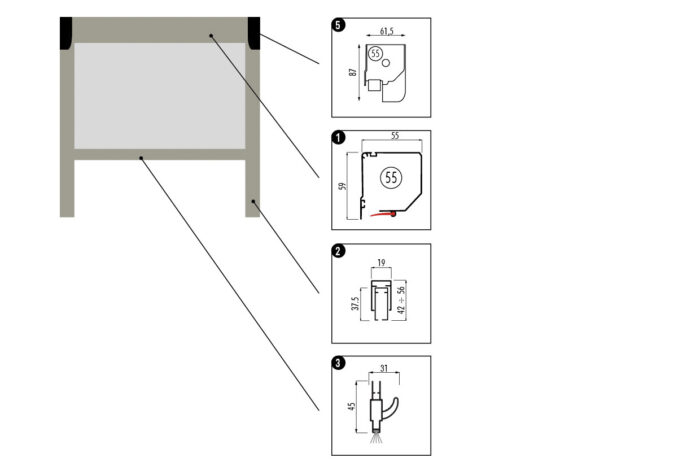 5
61,5
55
87

1
55
55
59

2
19
37,5
42 ÷ 56

3
31
45